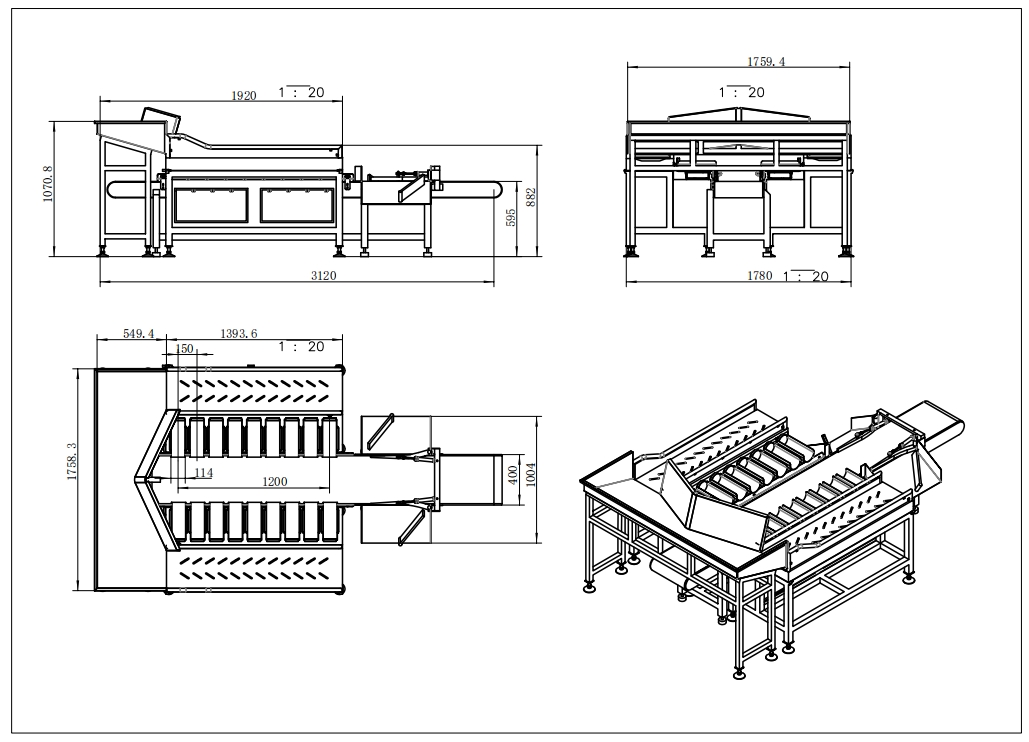 1920 1 : 20
1070.8
595
882
3120

1759.4
1 : 20
1780 1 : 20

549.4 1393.6
150
1 : 20
1758.3
114
1200
400
1004